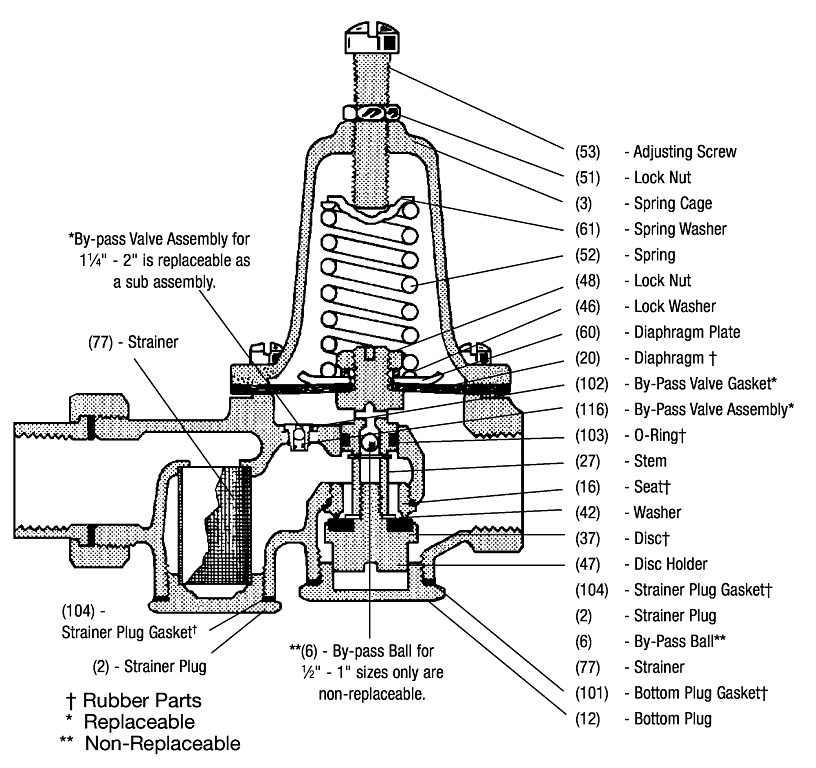 *By-pass Valve Assembly for 1¼" - 2" is replaceable as a sub assembly.

(77) - Strainer

(104) - Strainer Plug Gasket†

(2) - Strainer Plug

**(6) - By-pass Ball for ½" - 1" sizes only are non-replaceable.

† Rubber Parts
* Replaceable
** Non-Replaceable

(53) - Adjusting Screw
(51) - Lock Nut
(3) - Spring Cage
(61) - Spring Washer
(52) - Spring
(48) - Lock Nut
(46) - Lock Washer
(60) - Diaphragm Plate
(20) - Diaphragm †
(102) - By-Pass Valve Gasket*
(116) - By-Pass Valve Assembly*
(103) - O-Ring†
(27) - Stem
(16) - Seat†
(42) - Washer
(37) - Disc†
(47) - Disc Holder
(104) - Strainer Plug Gasket†
(2) - Strainer Plug
(6) - By-Pass Ball**
(77) - Strainer
(101) - Bottom Plug Gasket†
(12) - Bottom Plug