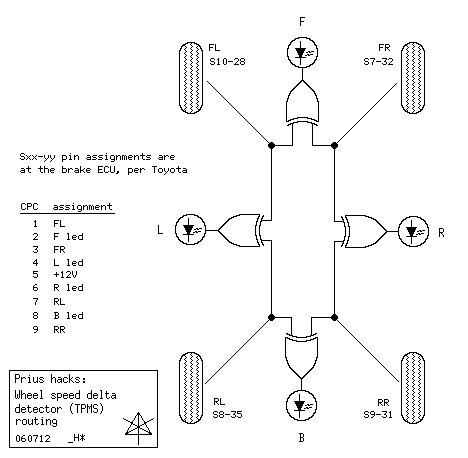 F

FL
S10-28

FR
S7-32

Sxx-yy pin assignments are at the brake ECU, per Toyota

| CPC | assignment |
|---|---|
| 1 | FL |
| 2 | F led |
| 3 | FR |
| 4 | L led |
| 5 | +12V |
| 6 | R led |
| 7 | RL |
| 8 | B led |
| 9 | RR |

L

R

RL
S8-35

RR
S9-31

B

Prius hacks:
Wheel speed delta detector (TPMS) routing
060712 _H*