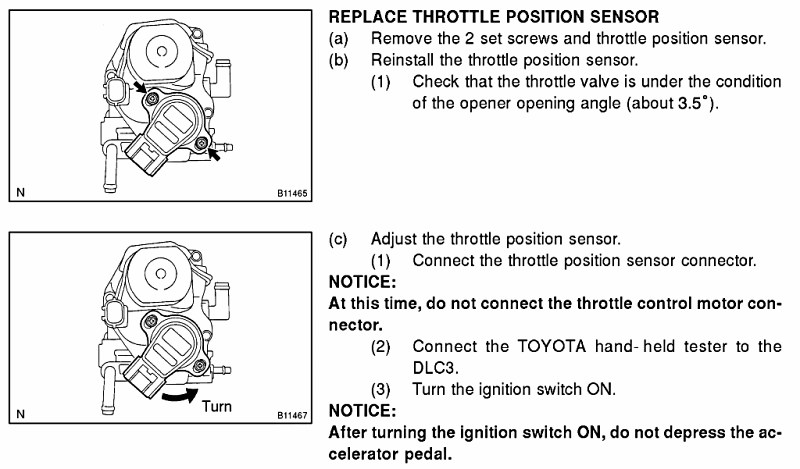 N

B11465

REPLACE THROTTLE POSITION SENSOR

(a) Remove the 2 set screws and throttle position sensor.

(b) Reinstall the throttle position sensor.

(1) Check that the throttle valve is under the condition of the opener opening angle (about 3.5°).

Turn

N

B11467

(c) Adjust the throttle position sensor.

(1) Connect the throttle position sensor connector.

NOTICE:

At this time, do not connect the throttle control motor connector.

(2) Connect the TOYOTA hand-held tester to the DLC3.

(3) Turn the ignition switch ON.

NOTICE:

After turning the ignition switch ON, do not depress the accelerator pedal.