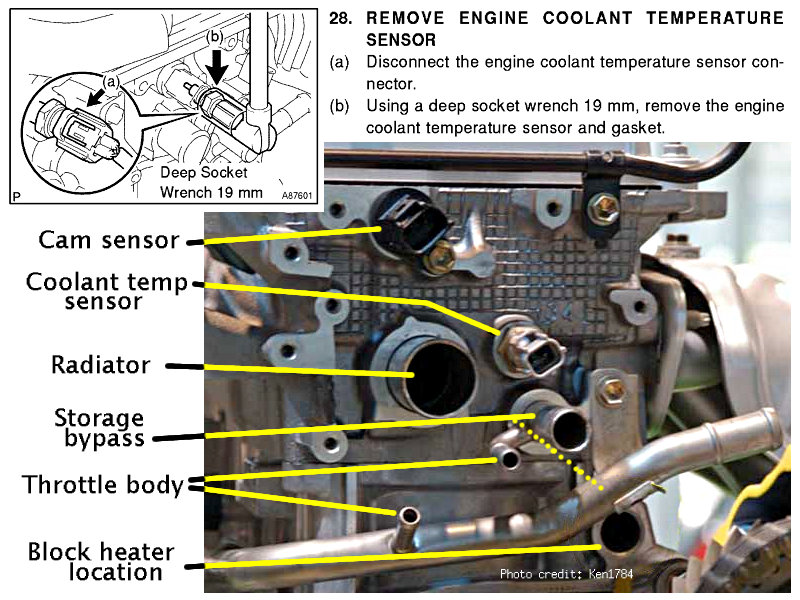 (a)
(b)
Deep Socket
Wrench 19 mm
P
A87601

28. REMOVE ENGINE COOLANT TEMPERATURE SENSOR
(a) Disconnect the engine coolant temperature sensor connector.
(b) Using a deep socket wrench 19 mm, remove the engine coolant temperature sensor and gasket.

Cam sensor
Coolant temp sensor
Radiator
Storage bypass
Throttle body
Block heater location

Photo credit: Ken1784