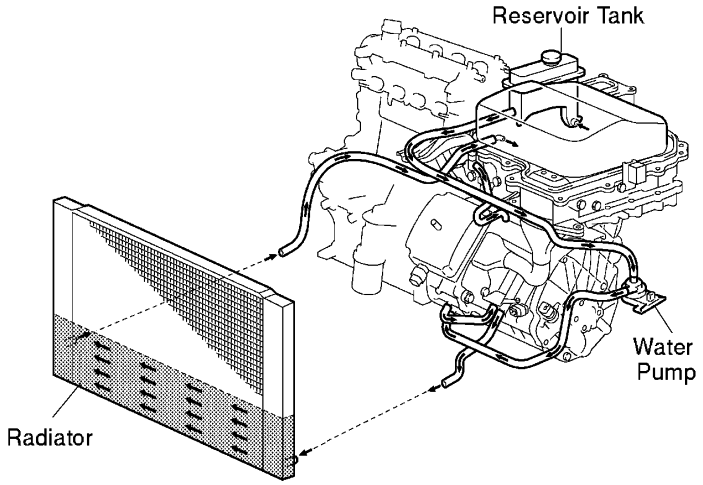 Reservoir Tank

Water Pump

Radiator