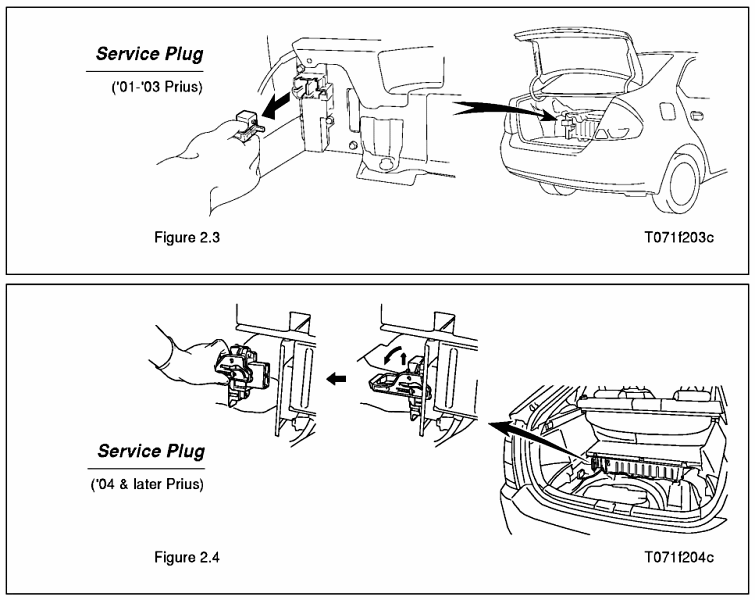 Service Plug

('01-'03 Prius)

Figure 2.3

T071f203c

Service Plug

('04 & later Prius)

Figure 2.4

T071f204c