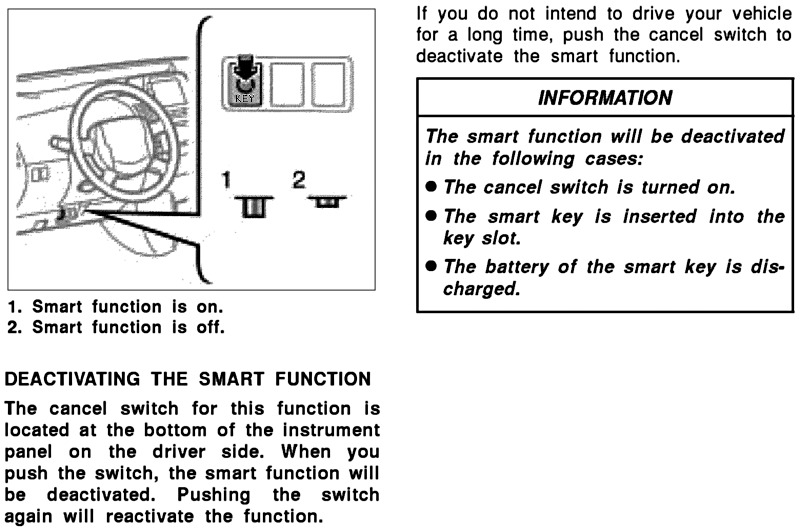 KEY

1

2

1. Smart function is on.
2. Smart function is off.

DEACTIVATING THE SMART FUNCTION

The cancel switch for this function is located at the bottom of the instrument panel on the driver side. When you push the switch, the smart function will be deactivated. Pushing the switch again will reactivate the function.

If you do not intend to drive your vehicle for a long time, push the cancel switch to deactivate the smart function.

INFORMATION

The smart function will be deactivated in the following cases:

● The cancel switch is turned on.

● The smart key is inserted into the key slot.

● The battery of the smart key is discharged.