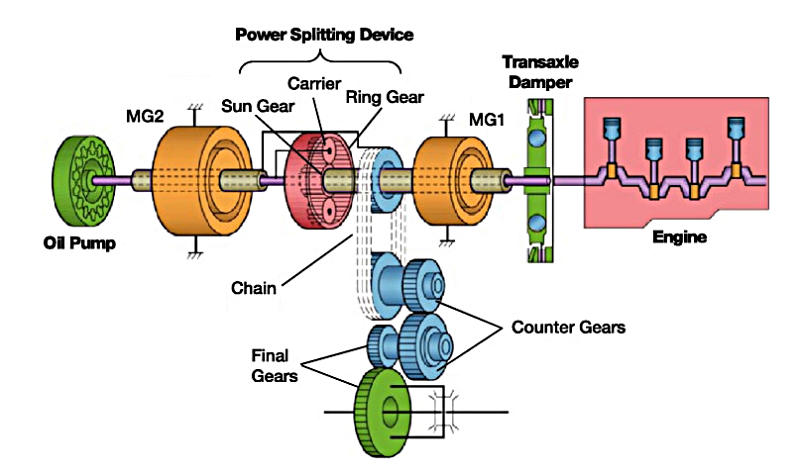 Power Splitting Device

Carrier

Sun Gear

Ring Gear

MG2

MG1

Transaxle Damper

Oil Pump

Engine

Chain

Counter Gears

Final Gears