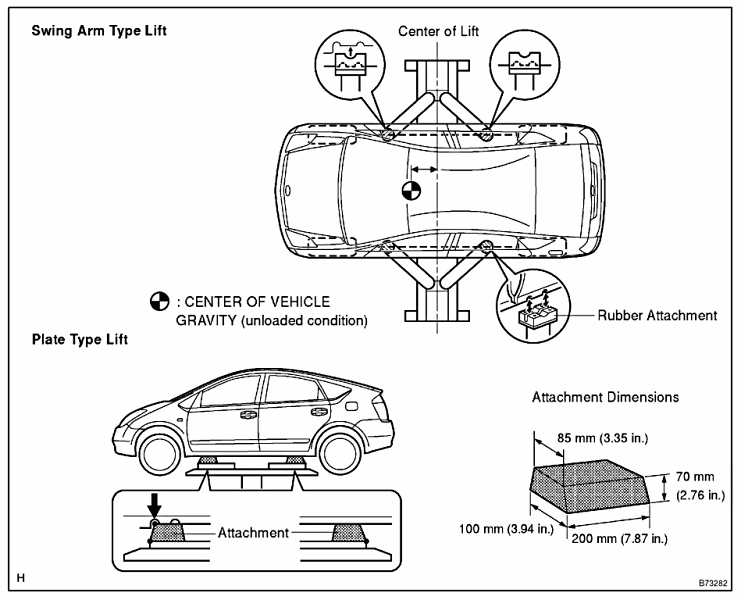 Swing Arm Type Lift

Center of Lift

: CENTER OF VEHICLE GRAVITY (unloaded condition)

Rubber Attachment

Plate Type Lift

Attachment Dimensions

85 mm (3.35 in.)

70 mm (2.76 in.)

100 mm (3.94 in.)

200 mm (7.87 in.)

Attachment

H

B73282